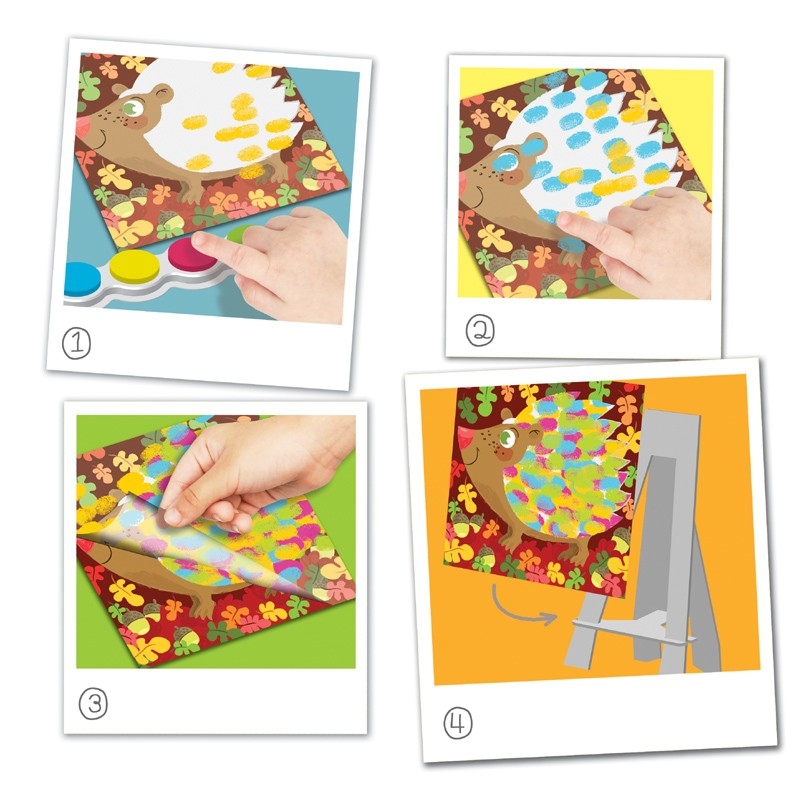 ①

②

③

④